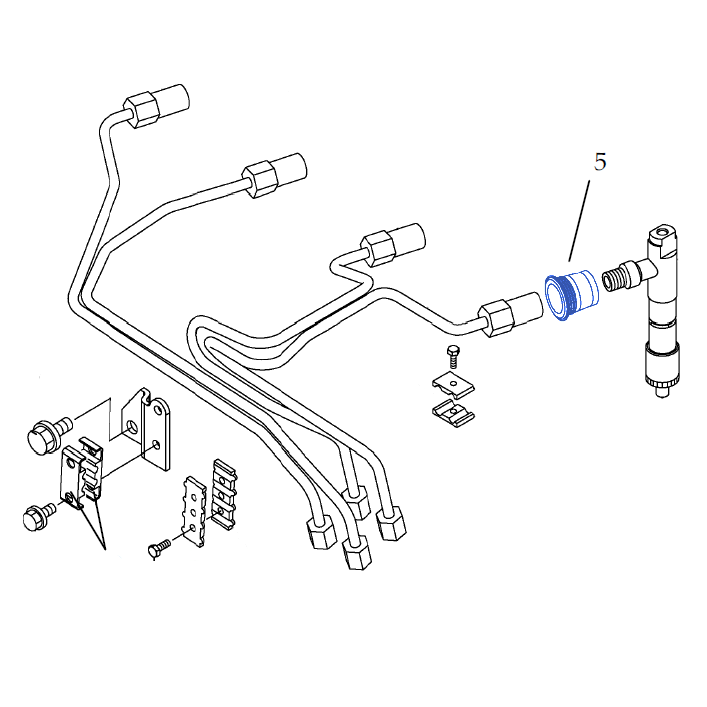 5