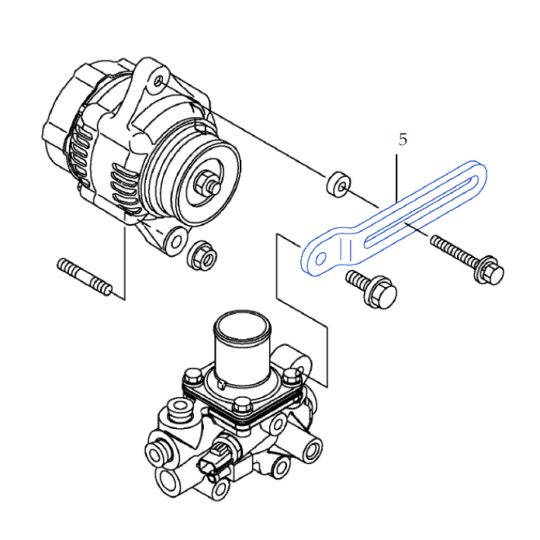 5