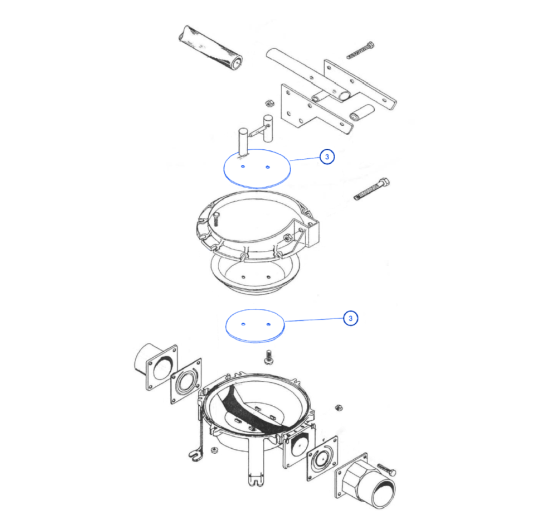 3

3